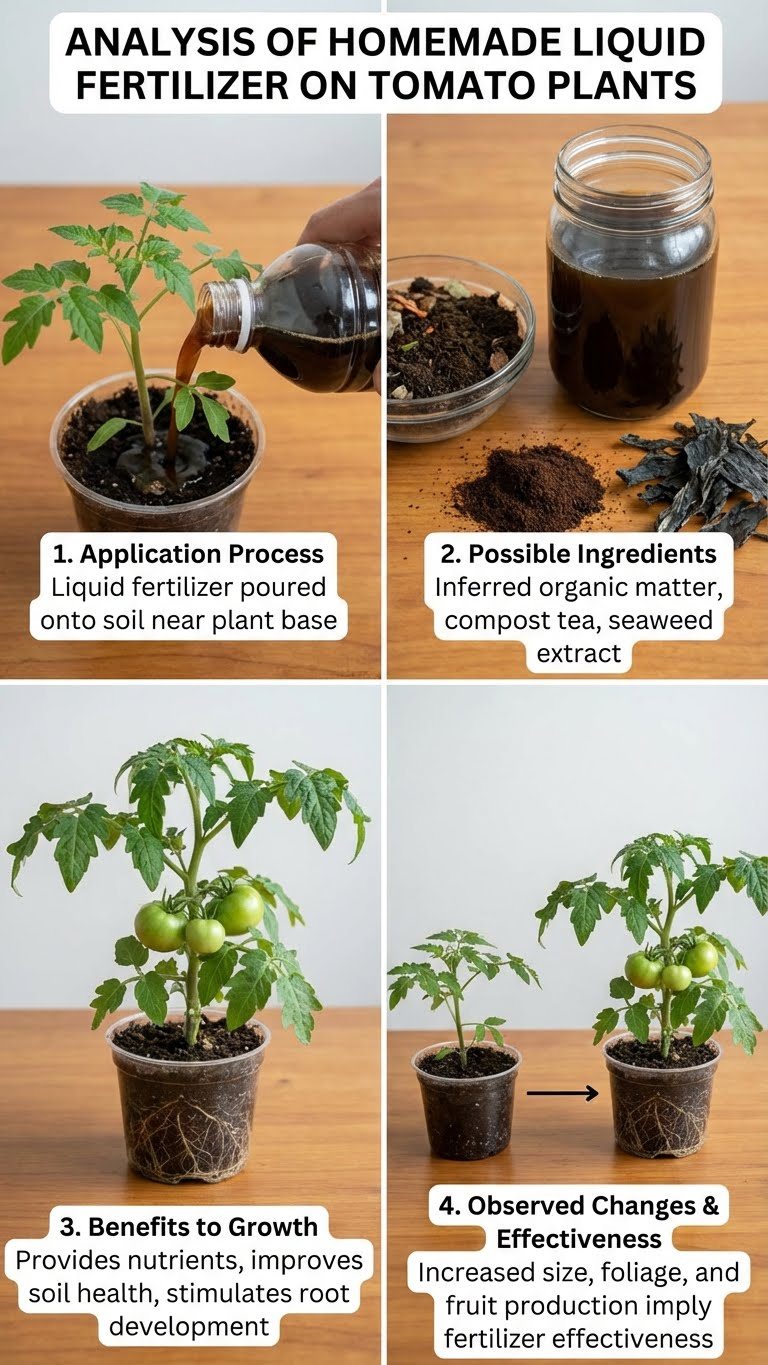 ANALYSIS OF HOMEMADE LIQUID FERTILIZER ON TOMATO PLANTS

1. Application Process
Liquid fertilizer poured onto soil near plant base

2. Possible Ingredients
Inferred organic matter, compost tea, seaweed extract

3. Benefits to Growth
Provides nutrients, improves soil health, stimulates root development

4. Observed Changes & Effectiveness
Increased size, foliage, and fruit production imply fertilizer effectiveness